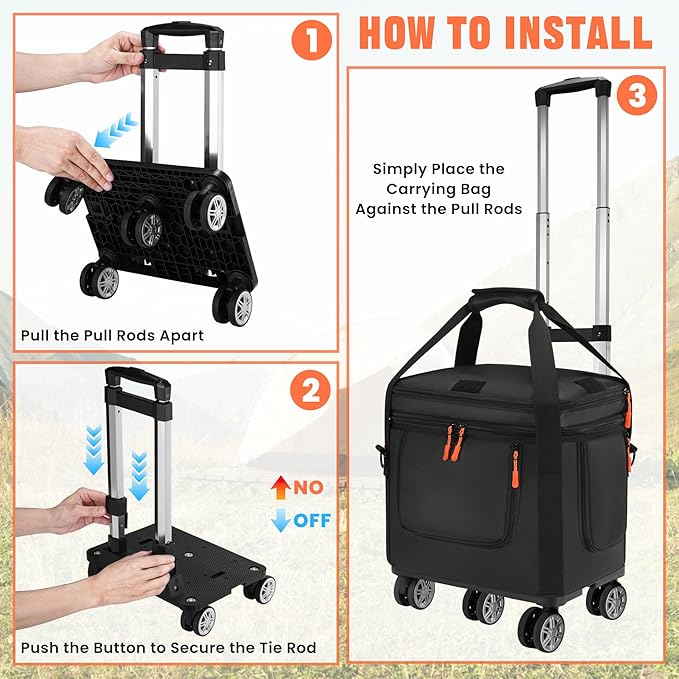 HOW TO INSTALL

1

Pull the Pull Rods Apart

2

NO

OFF

Push the Button to Secure the Tie Rod

3

Simply Place the Carrying Bag Against the Pull Rods