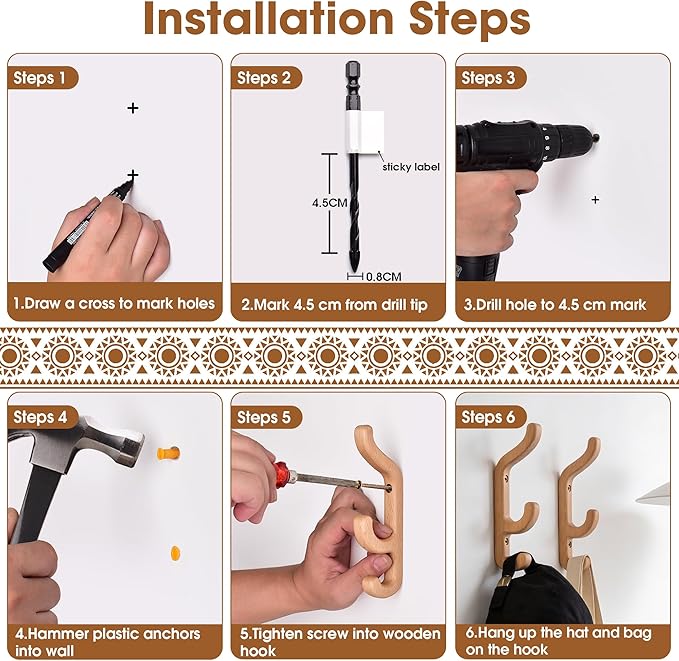 Installation Steps

Steps 1

1.Draw a cross to mark holes

Steps 2

sticky label

4.5CM

0.8CM

2.Mark 4.5 cm from drill tip

Steps 3

3.Drill hole to 4.5 cm mark

Steps 4

4.Hammer plastic anchors into wall

Steps 5

5.Tighten screw into wooden hook

Steps 6

6.Hang up the hat and bag on the hook