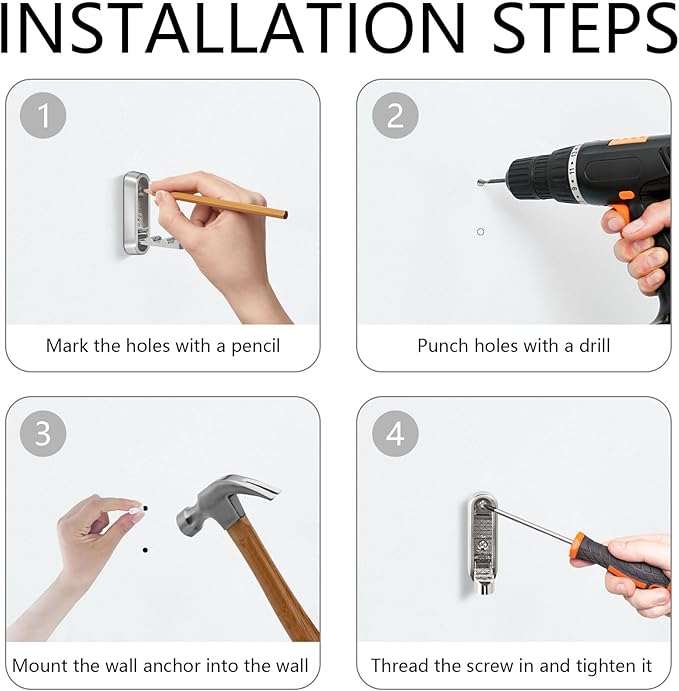 INSTALLATION STEPS

1

Mark the holes with a pencil

2

Punch holes with a drill

3

Mount the wall anchor into the wall

4

Thread the screw in and tighten it