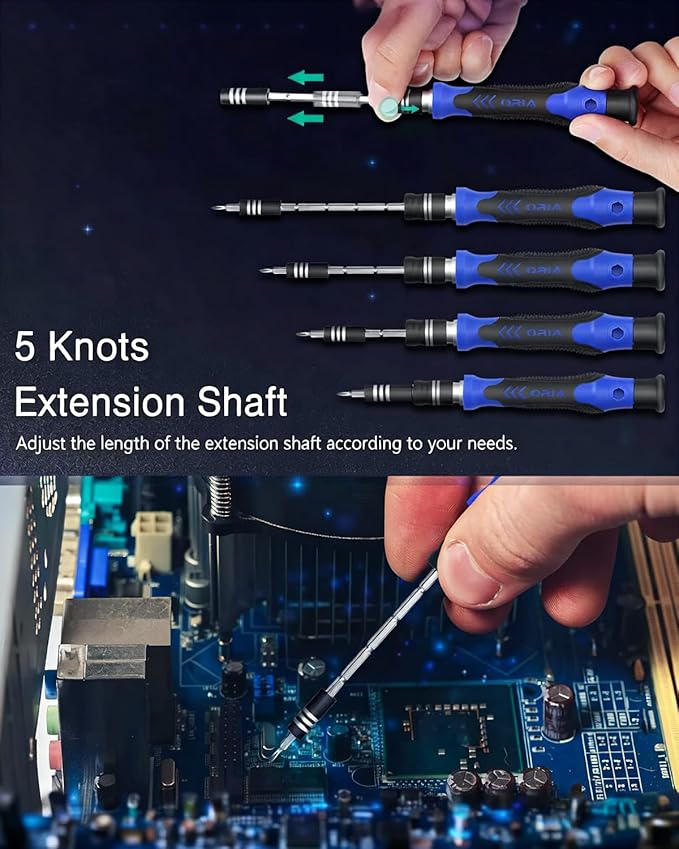 ORIA

ORIA

ORIA

ORIA

ORIA

5 Knots
Extension Shaft

Adjust the length of the extension shaft according to your needs.