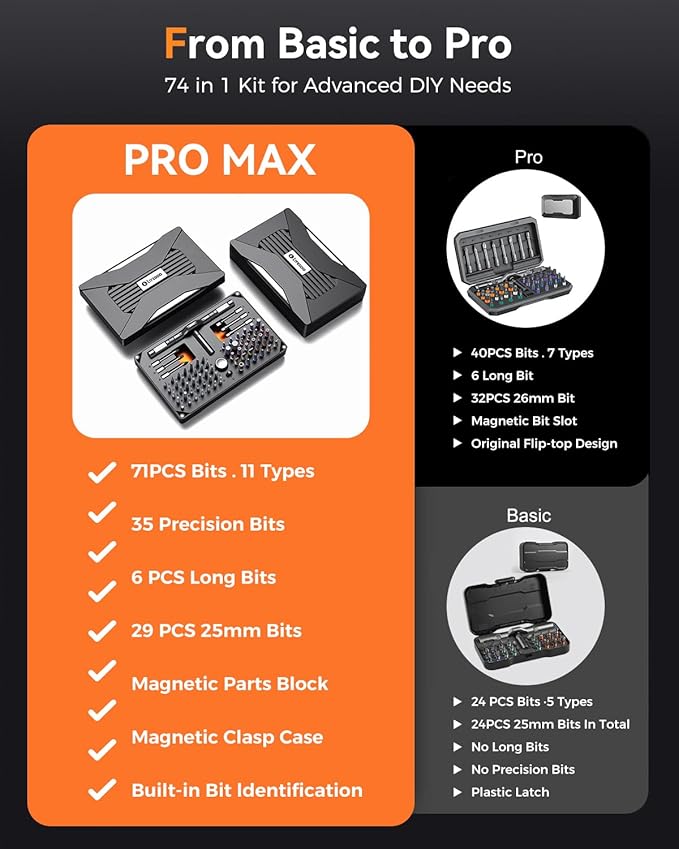 From Basic to Pro

74 in 1 Kit for Advanced DIY Needs

PRO MAX

71PCS Bits . 11 Types

35 Precision Bits

6 PCS Long Bits

29 PCS 25mm Bits

Magnetic Parts Block

Magnetic Clasp Case

Built-in Bit Identification

Pro

40PCS Bits . 7 Types

6 Long Bit

32PCS 26mm Bit

Magnetic Bit Slot

Original Flip-top Design

Basic

24 PCS Bits ·5 Types

24PCS 25mm Bits In Total

No Long Bits

No Precision Bits

Plastic Latch