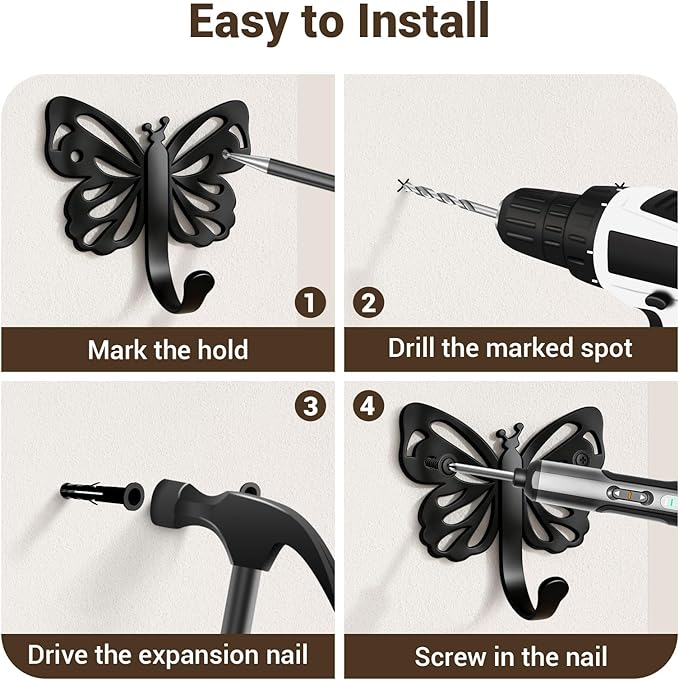 Easy to Install

1
Mark the hold

2
Drill the marked spot

3
Drive the expansion nail

4
Screw in the nail