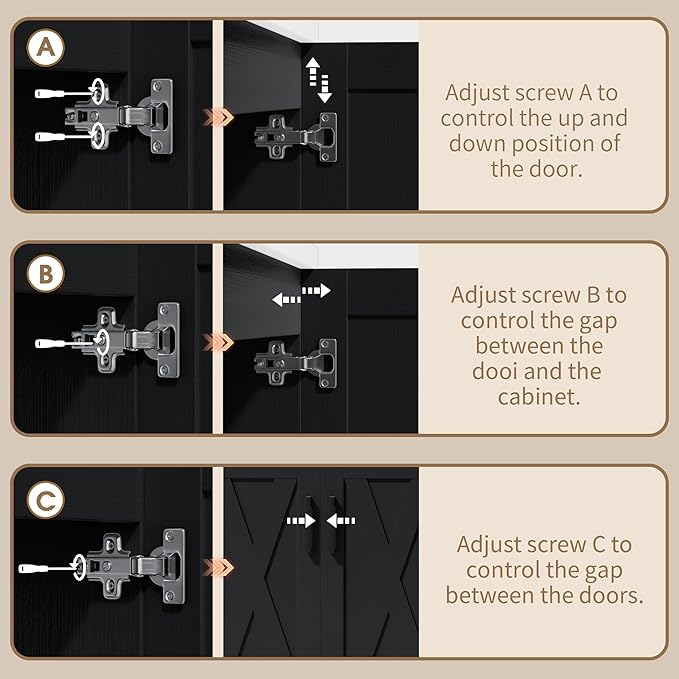 A

Adjust screw A to control the up and down position of the door.

B

Adjust screw B to control the gap between the dooi and the cabinet.

C

Adjust screw C to control the gap between the doors.