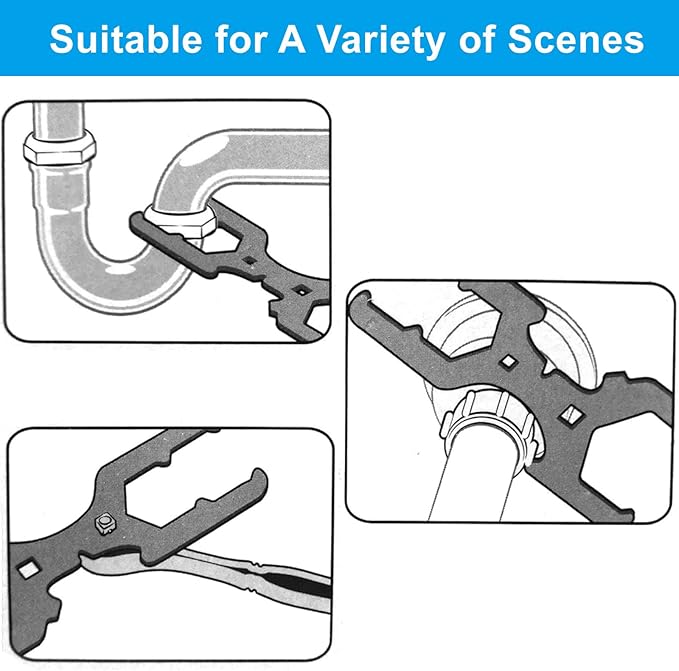 Suitable for A Variety of Scenes