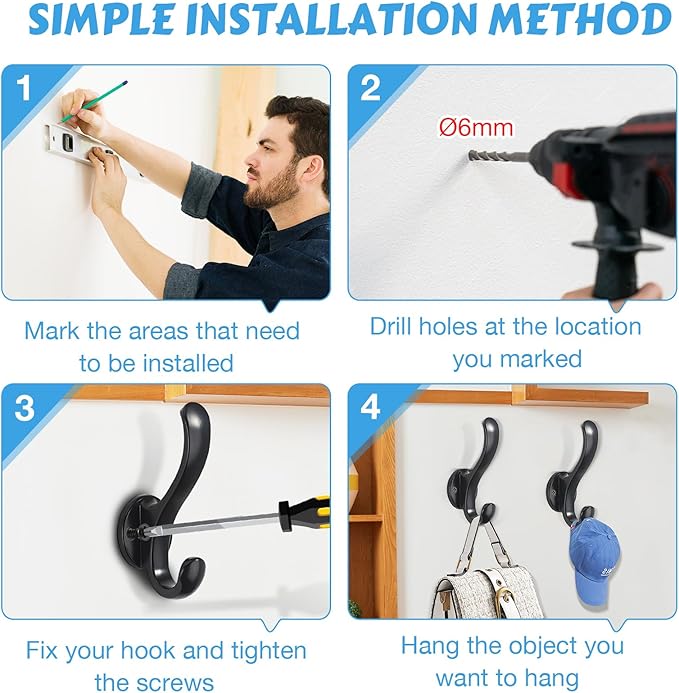 SIMPLE INSTALLATION METHOD

1

Mark the areas that need to be installed

2

Ø6mm

Drill holes at the location you marked

3

Fix your hook and tighten the screws

4

Hang the object you want to hang