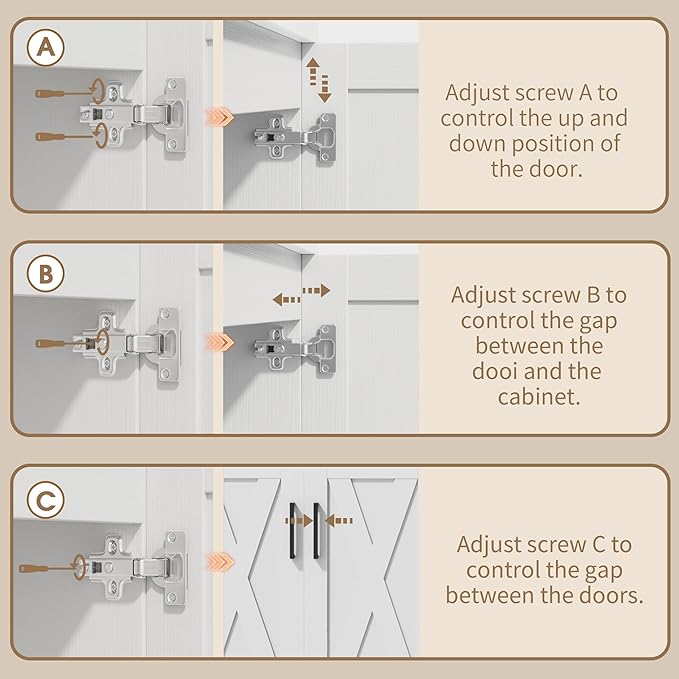 A

Adjust screw A to control the up and down position of the door.

B

Adjust screw B to control the gap between the dooi and the cabinet.

C

Adjust screw C to control the gap between the doors.