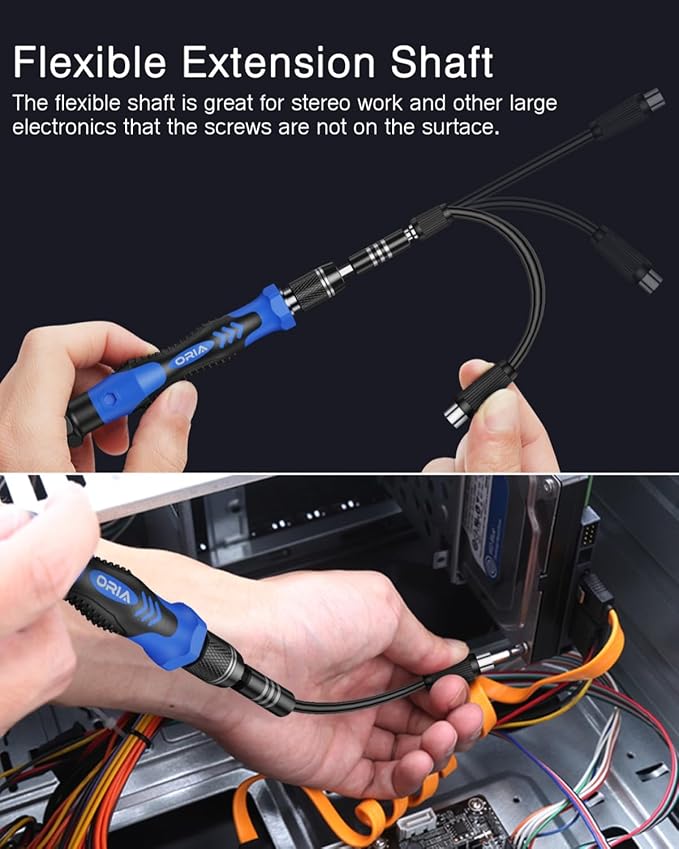 Flexible Extension Shaft

The flexible shaft is great for stereo work and other large electronics that the screws are not on the surface.

ORIA

ORIA