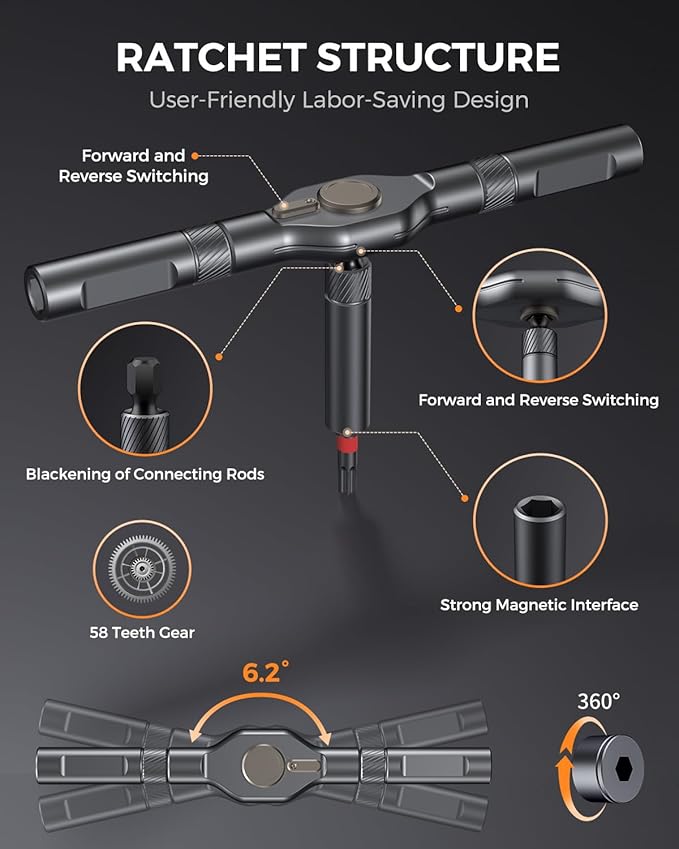 RATCHET STRUCTURE

User-Friendly Labor-Saving Design

Forward and Reverse Switching

Forward and Reverse Switching

Blackening of Connecting Rods

Strong Magnetic Interface

58 Teeth Gear

6.2°

360°