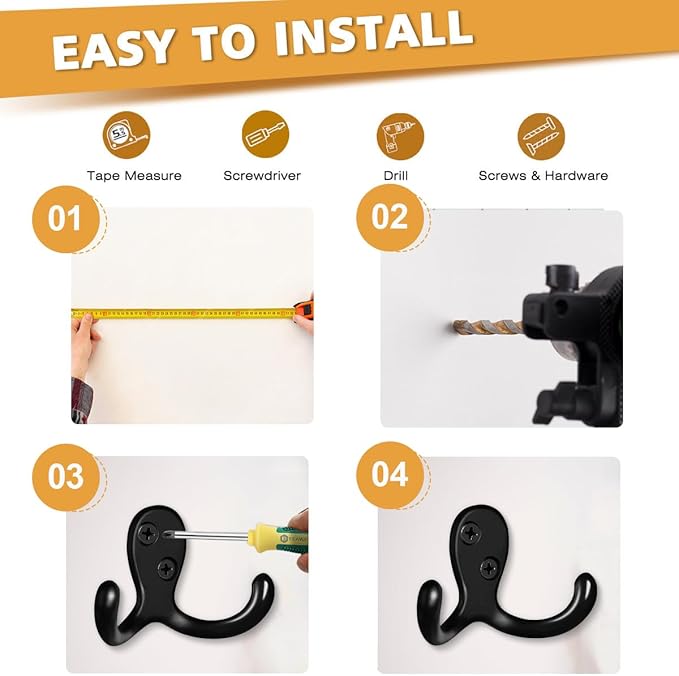 EASY TO INSTALL

Tape Measure

Screwdriver

Drill

Screws & Hardware

01

02

03

04