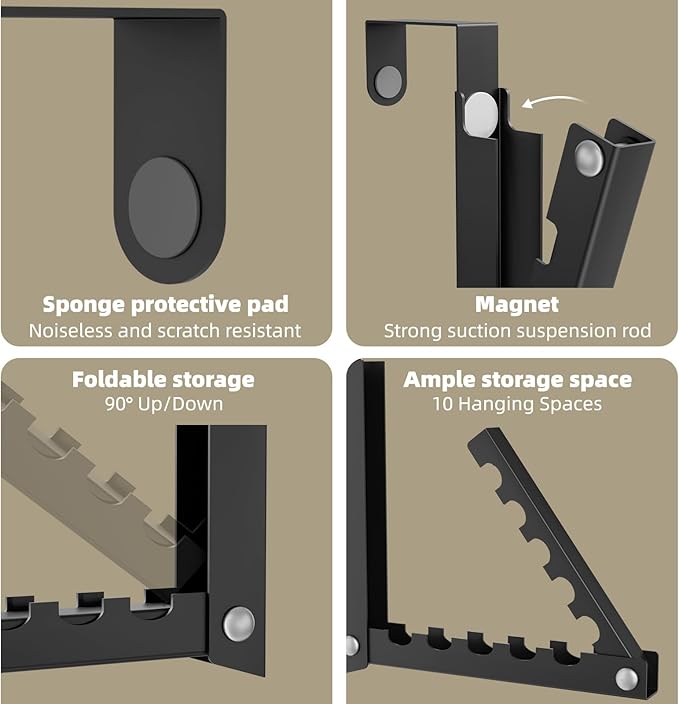 Sponge protective pad
Noiseless and scratch resistant

Magnet
Strong suction suspension rod

Foldable storage
90° Up/Down

Ample storage space
10 Hanging Spaces