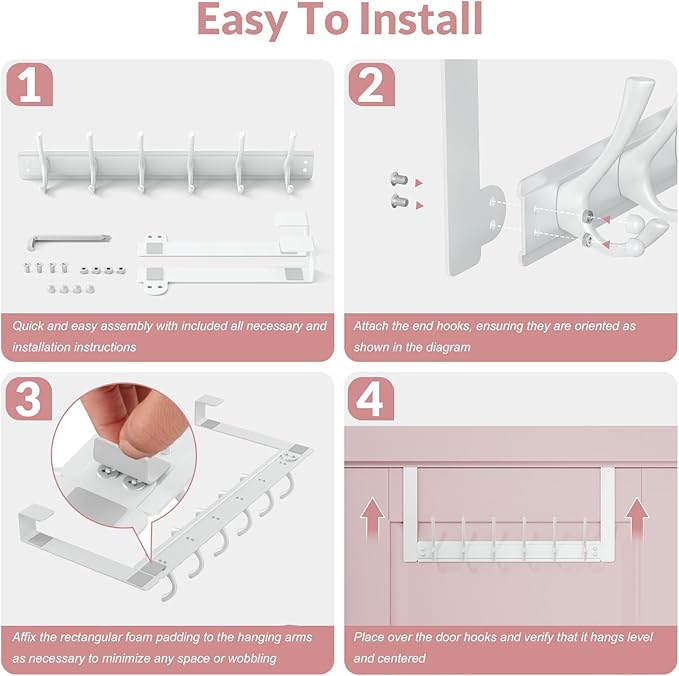 Easy To Install

1

Quick and easy assembly with included all necessary and installation instructions

2

Attach the end hooks, ensuring they are oriented as shown in the diagram

3

Affix the rectangular foam padding to the hanging arms as necessary to minimize any space or wobbling

4

Place over the door hooks and verify that it hangs level and centered